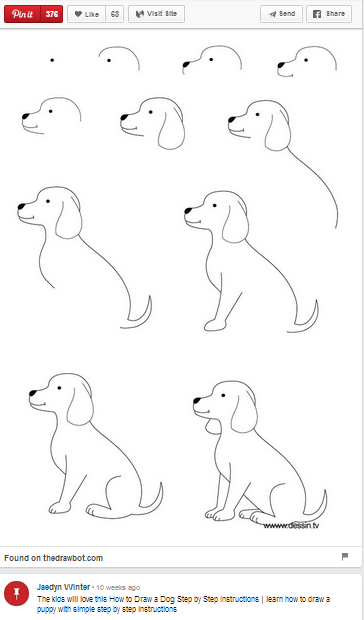 Pin it 376 Like 68 Visit Site Send Share

www.dessin.tv

Found on thedrawbot.com

Jaedyn Winter • 10 weeks ago
The kids will love this How to Draw a Dog Step by Step Instructions | learn how to draw a puppy with simple step by step instructions